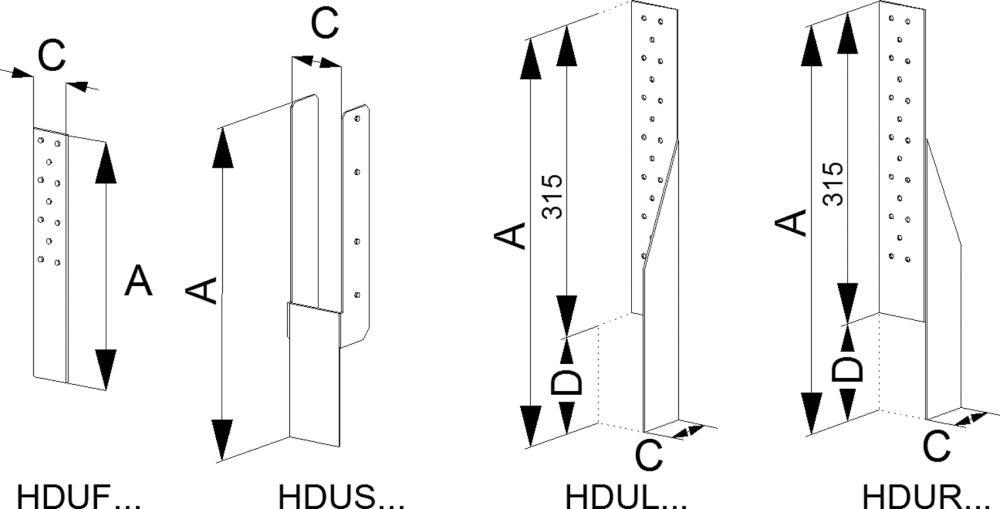 C
A
HDUF...

C
A
HDUS...

A
315
D
C
HDUL...

A
315
D
C
HDUR...